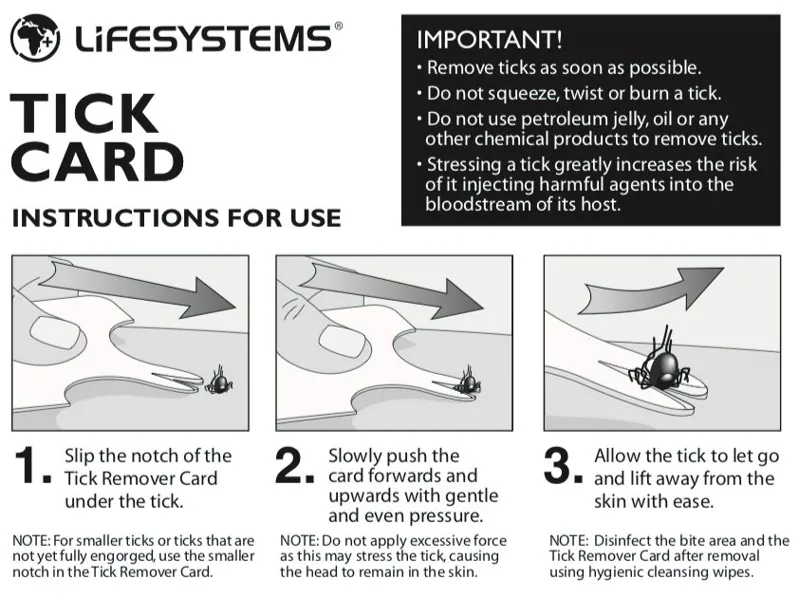 LiFESYSTEMS®

TICK CARD

INSTRUCTIONS FOR USE

IMPORTANT!
• Remove ticks as soon as possible.
• Do not squeeze, twist or burn a tick.
• Do not use petroleum jelly, oil or any other chemical products to remove ticks.
• Stressing a tick greatly increases the risk of it injecting harmful agents into the bloodstream of its host.

1. Slip the notch of the Tick Remover Card under the tick.

NOTE: For smaller ticks or ticks that are not yet fully engorged, use the smaller notch in the Tick Remover Card.

2. Slowly push the card forwards and upwards with gentle and even pressure.

NOTE: Do not apply excessive force as this may stress the tick, causing the head to remain in the skin.

3. Allow the tick to let go and lift away from the skin with ease.

NOTE: Disinfect the bite area and the Tick Remover Card after removal using hygienic cleansing wipes.